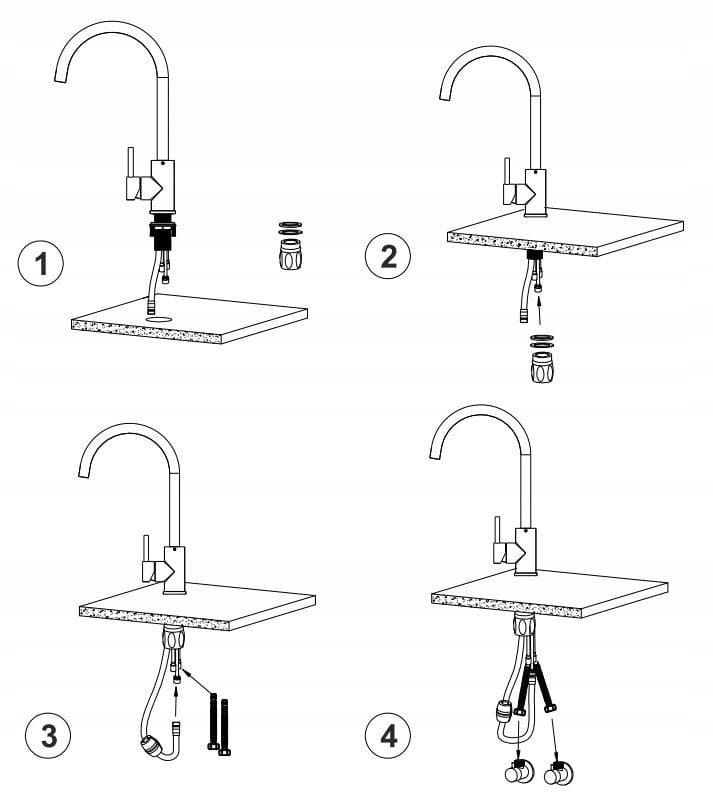 1

2

3

4